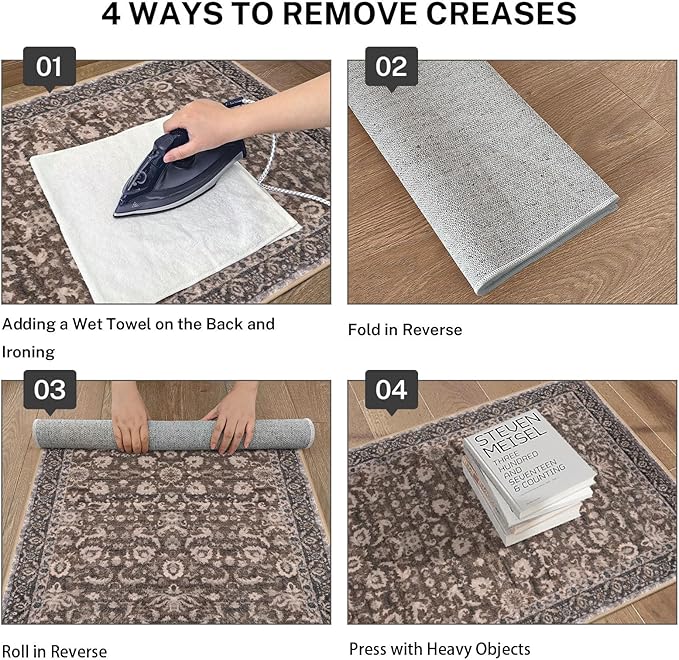 4 WAYS TO REMOVE CREASES

01

Adding a Wet Towel on the Back and Ironing

02

Fold in Reverse

03

Roll in Reverse

04

STEVEN MEISEL
THREE HUNDRED AND SEVENTEEN & COUNTING

Press with Heavy Objects